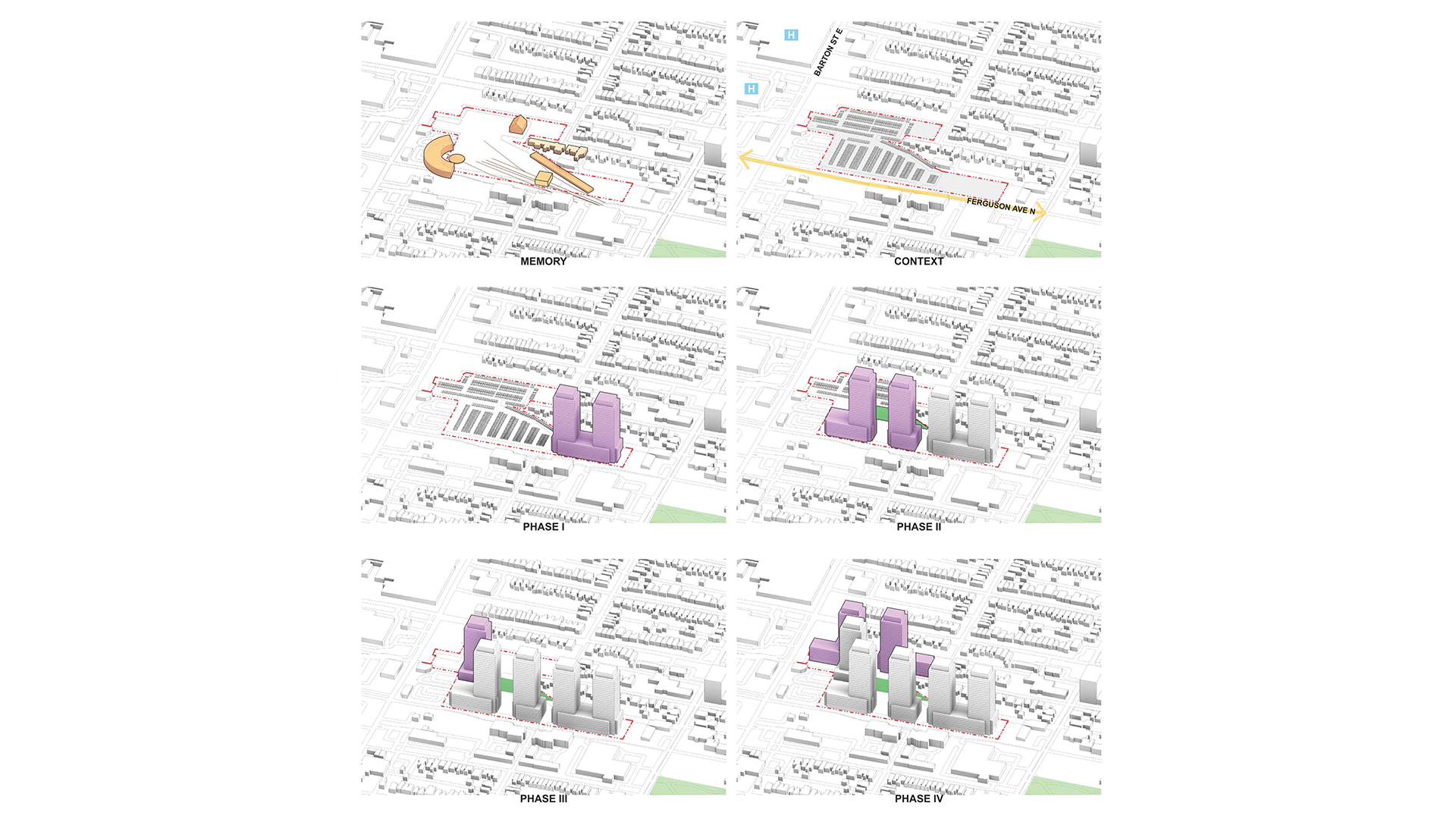 MEMORY

H

BARTON ST E

H

FERGUSON AVE N

CONTEXT

PHASE I

PHASE II

PHASE III

PHASE IV